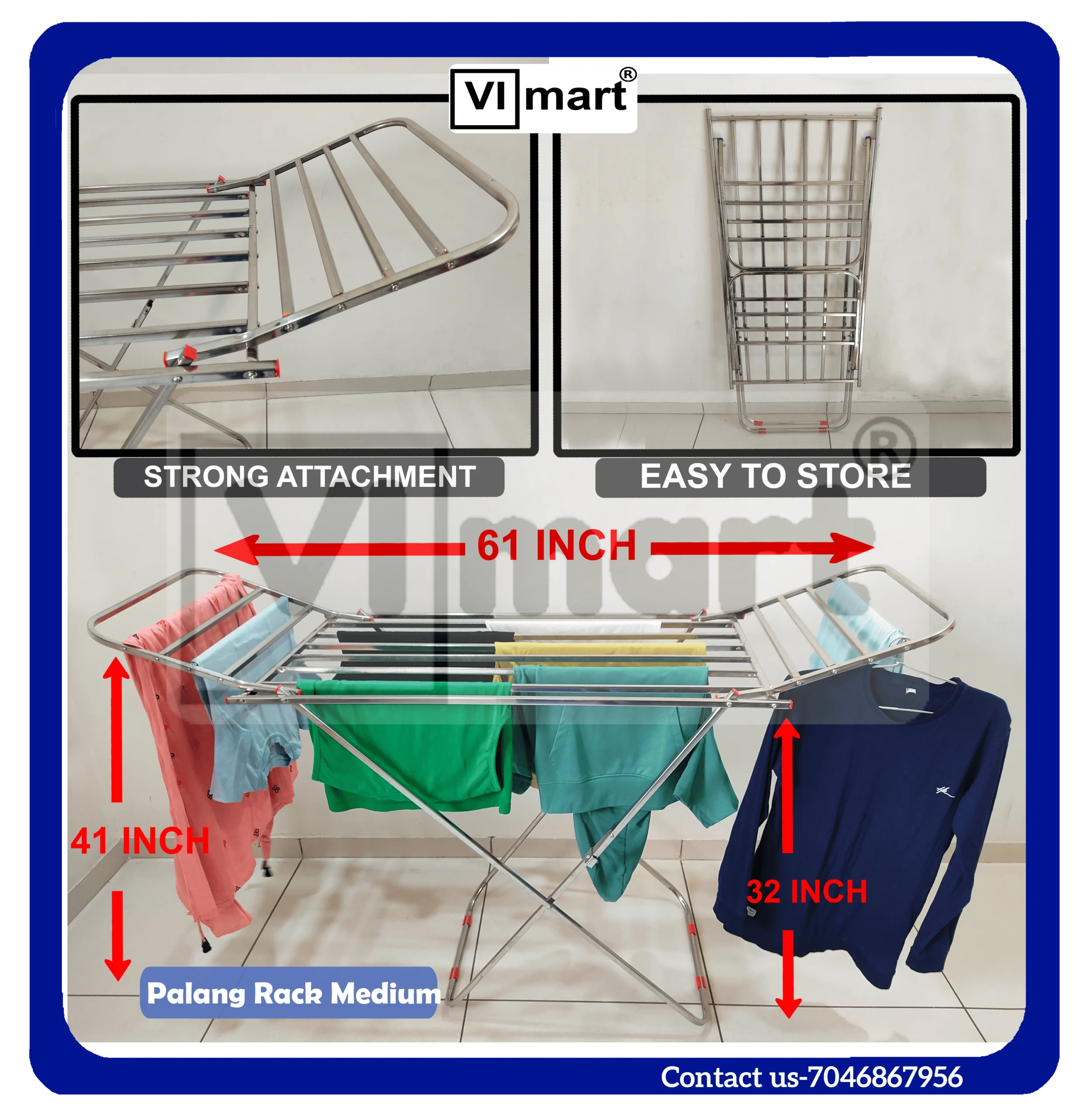 VI mart®

STRONG ATTACHMENT

EASY TO STORE

VI mart®

61 INCH

41 INCH

32 INCH

Palang Rack Medium

Contact us-7046867956