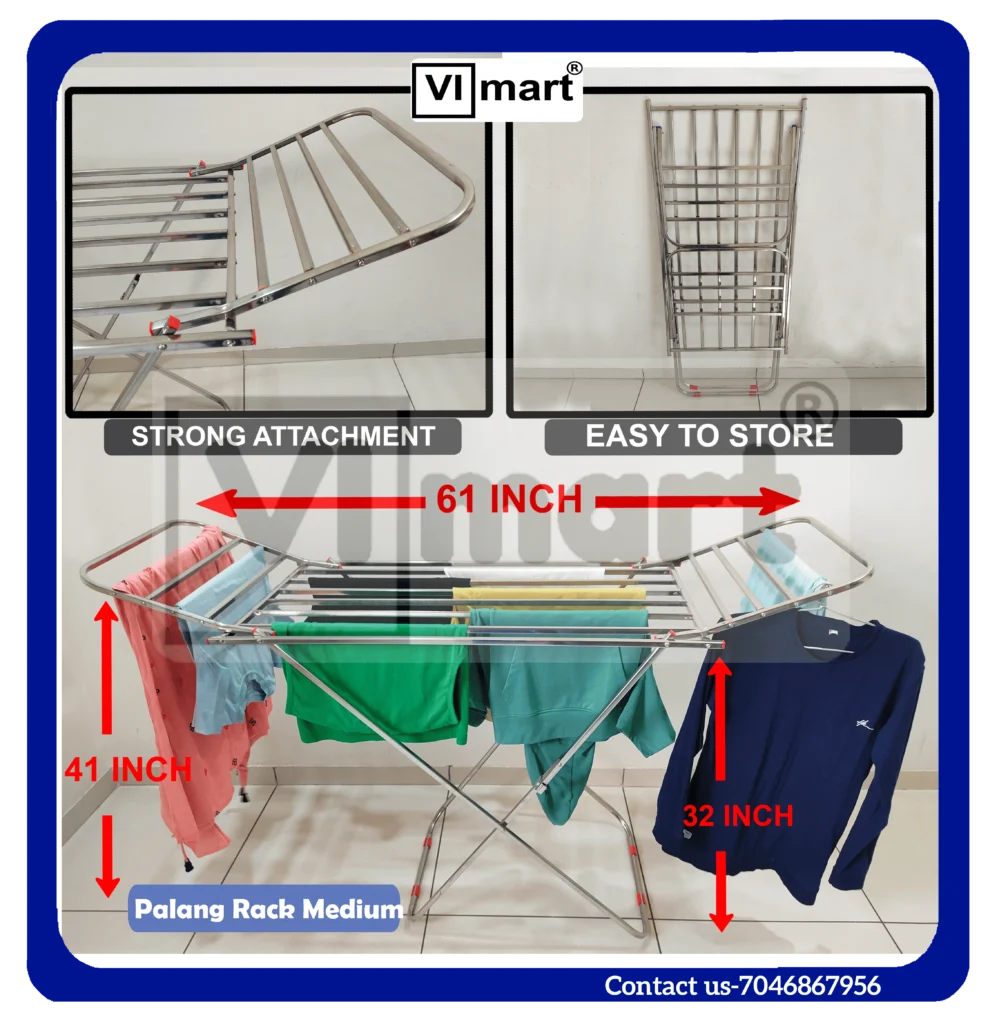 VI mart®

STRONG ATTACHMENT

EASY TO STORE

VI mart®

61 INCH

41 INCH

32 INCH

Palang Rack Medium

Contact us-7046867956