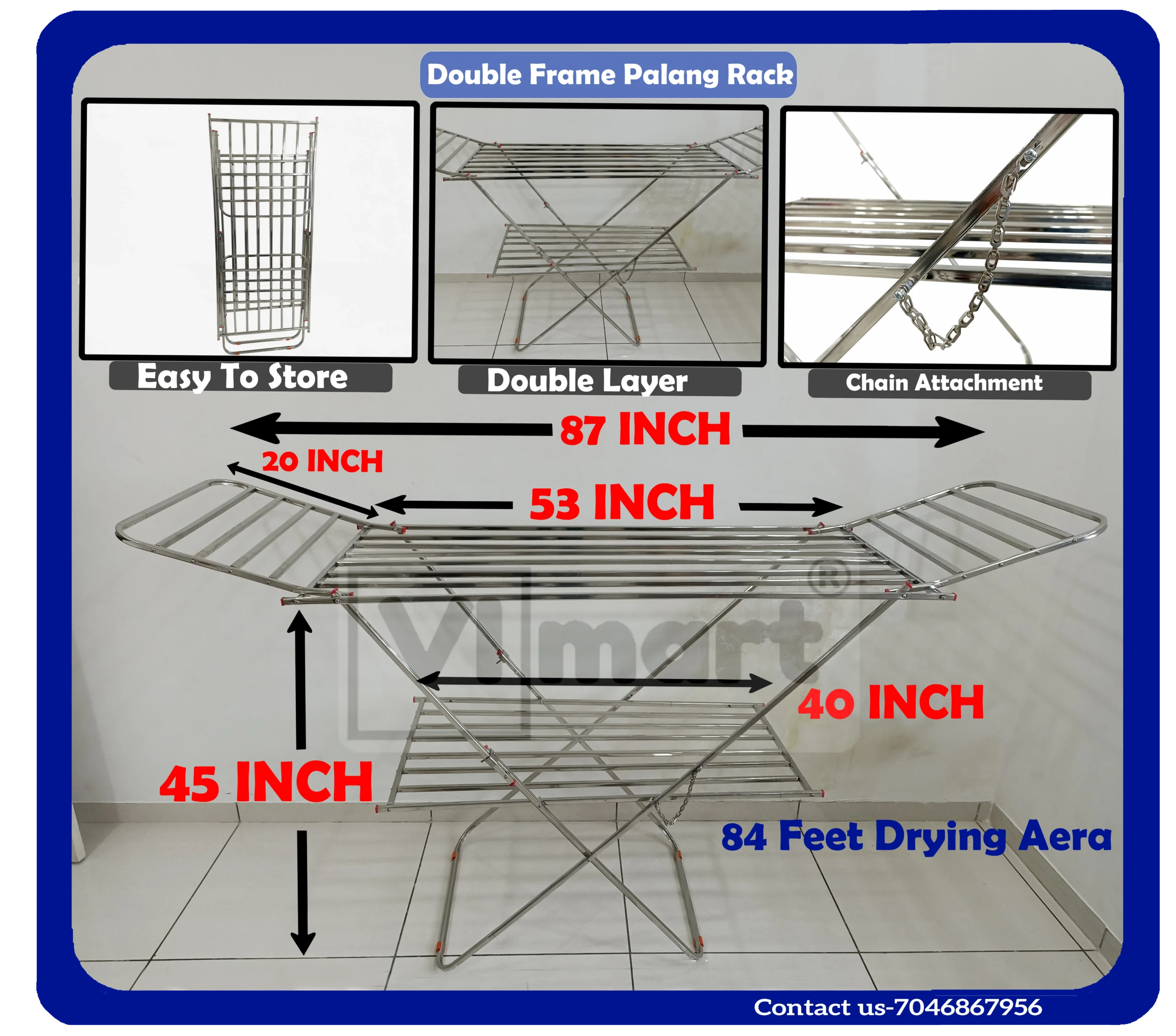 Double Frame Palang Rack

Easy To Store

Double Layer

Chain Attachment

87 INCH

20 INCH

53 INCH

Vimart®

40 INCH

45 INCH

84 Feet Drying Aera

Contact us-7046867956