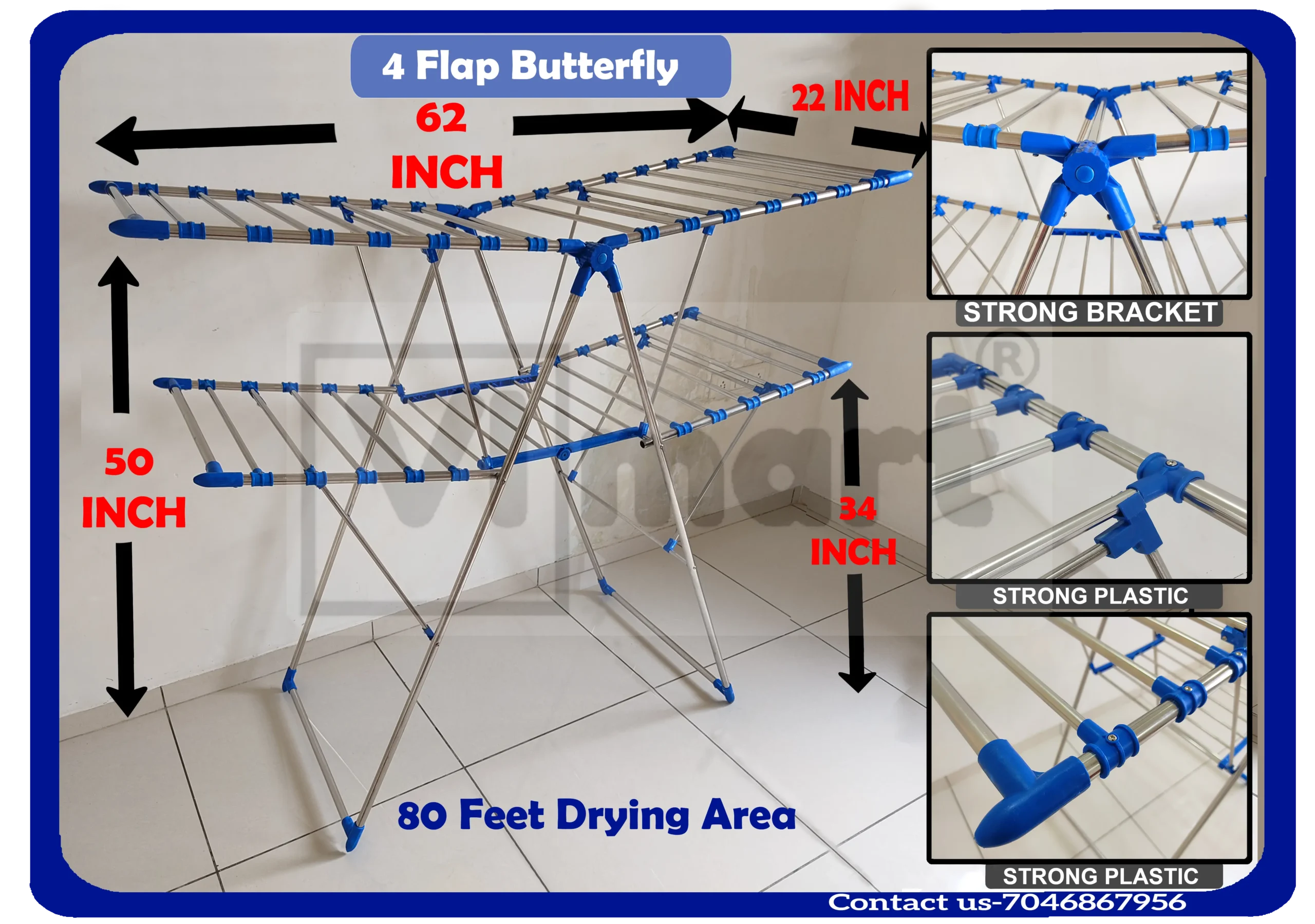 4 Flap Butterfly

62 INCH

22 INCH

50 INCH

34 INCH

Vimart®

STRONG BRACKET

STRONG PLASTIC

STRONG PLASTIC

80 Feet Drying Area

Contact us-7046867956